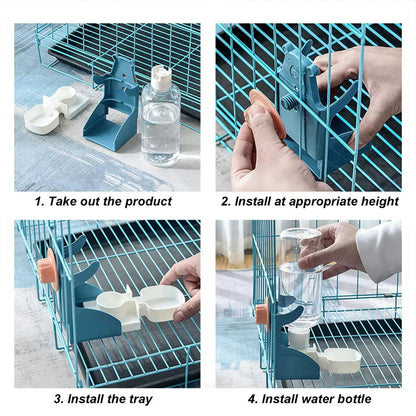 1. Take out the product

2. Install at appropriate height

3. Install the tray

4. Install water bottle